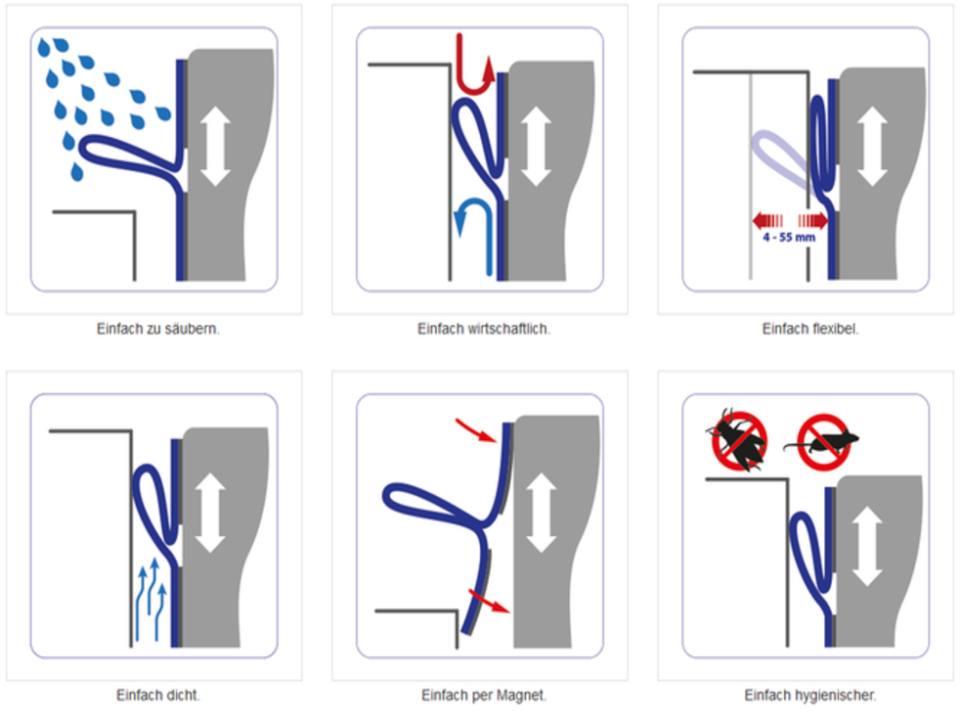 Einfach zu säubern.

Einfach wirtschaftlich.

4 - 55 mm

Einfach flexibel.

Einfach dicht.

Einfach per Magnet.

Einfach hygienischer.